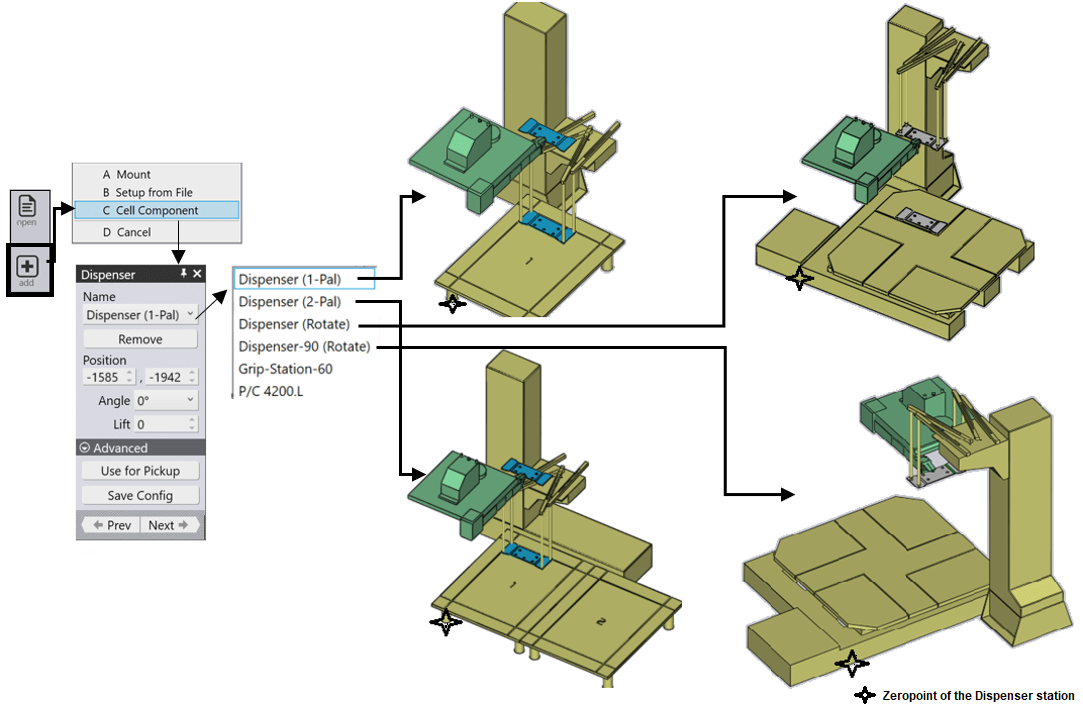 open
add

A Mount
B Setup from File
C Cell Component
D Cancel

Dispenser
Name
Dispenser (1-Pal)
Remove
Position
-1585 , -1942
Angle 0°
Lift 0
Advanced
Use for Pickup
Save Config
Prev Next

Dispenser (1-Pal)
Dispenser (2-Pal)
Dispenser (Rotate)
Dispenser-90 (Rotate)
Grip-Station-60
P/C 4200.L

1

1
2

Zeropoint of the Dispenser station