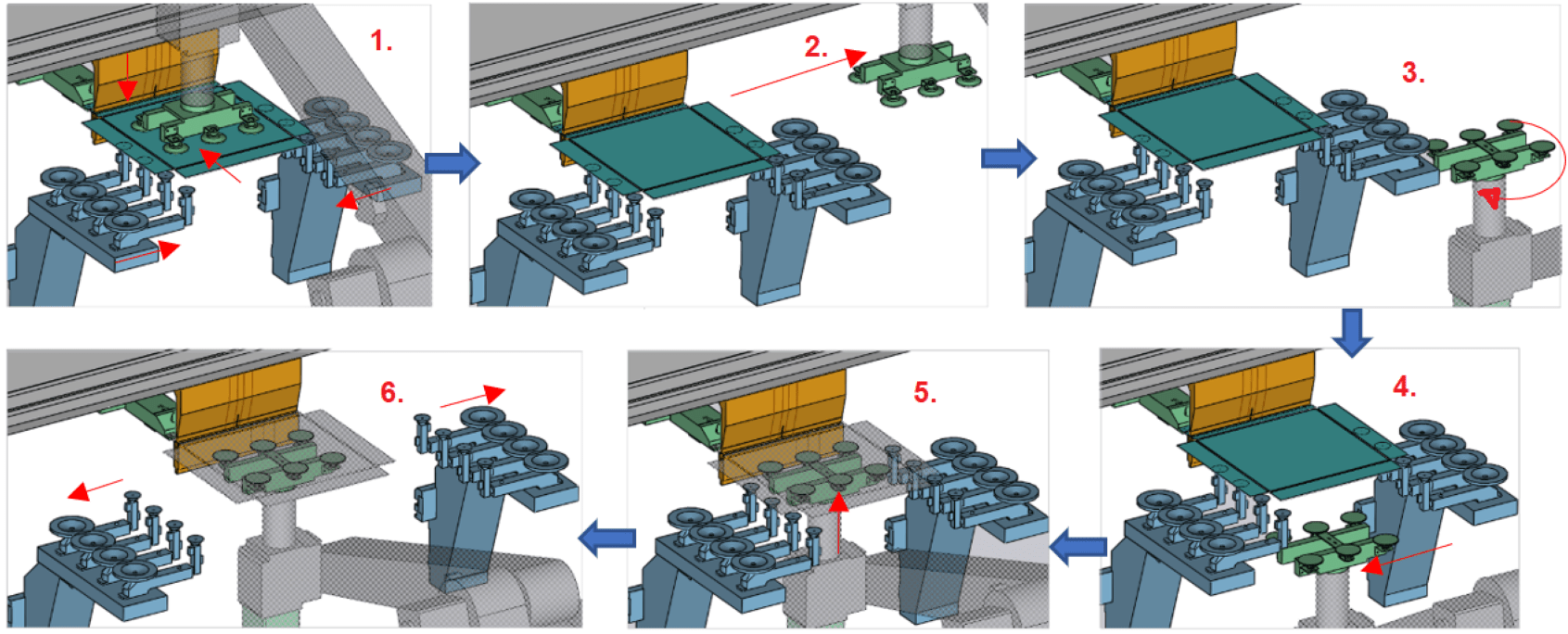 1.

2.

3.

4.

5.

6.