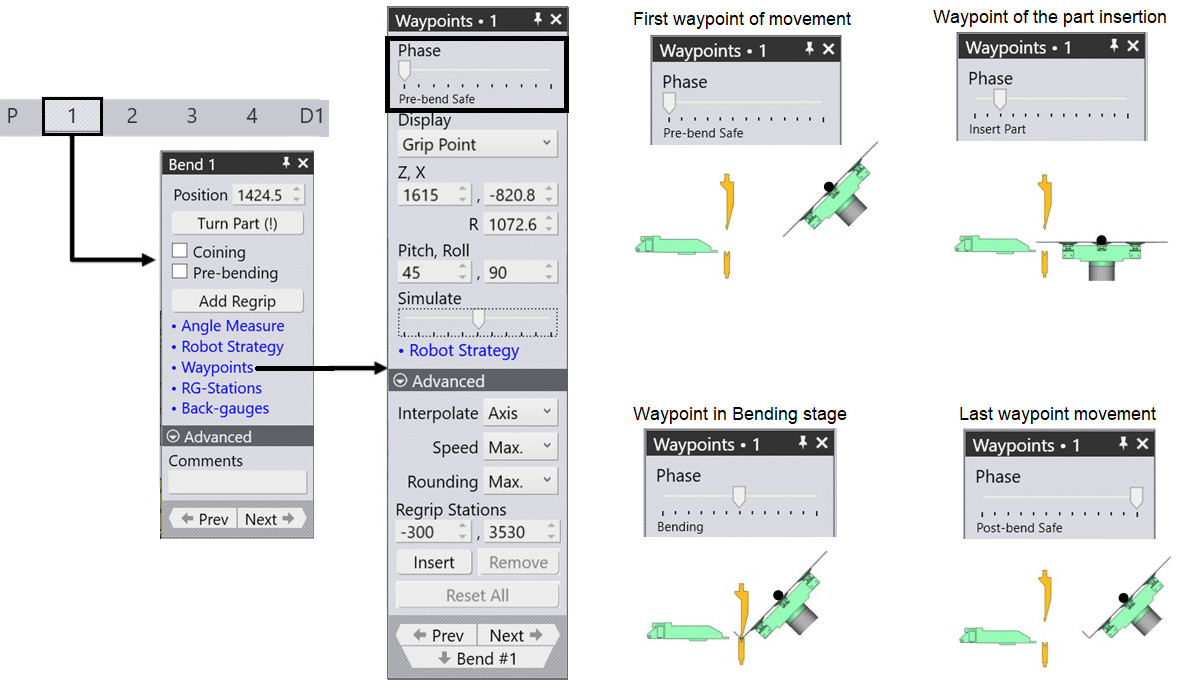 P 1 2 3 4 D1

Bend 1

Position 1424.5

Turn Part (!)

Coining

Pre-bending

Add Regrip

• Angle Measure

• Robot Strategy

• Waypoints

• RG-Stations

• Back-gauges

Advanced

Comments

Prev Next

Waypoints • 1

Phase

Pre-bend Safe

Display

Grip Point

Z, X

1615 , -820.8

R 1072.6

Pitch, Roll

45 , 90

Simulate

• Robot Strategy

Advanced

Interpolate Axis

Speed Max.

Rounding Max.

Regrip Stations

-300 , 3530

Insert Remove

Reset All

Prev Next

Bend #1

First waypoint of movement

Waypoints • 1

Phase

Pre-bend Safe

Waypoint of the part insertion

Waypoints • 1

Phase

Insert Part

Waypoint in Bending stage

Waypoints • 1

Phase

Bending

Last waypoint movement

Waypoints • 1

Phase

Post-bend Safe