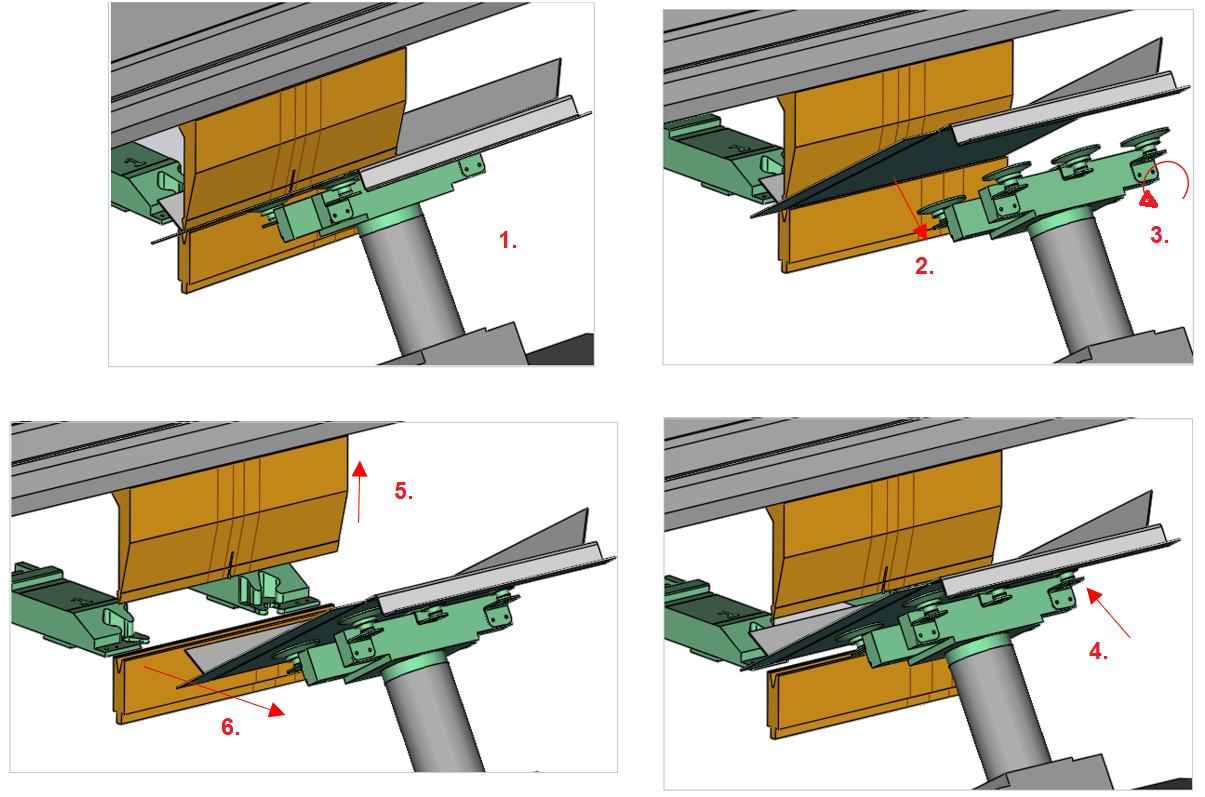 1.

2.

3.

5.

6.

4.