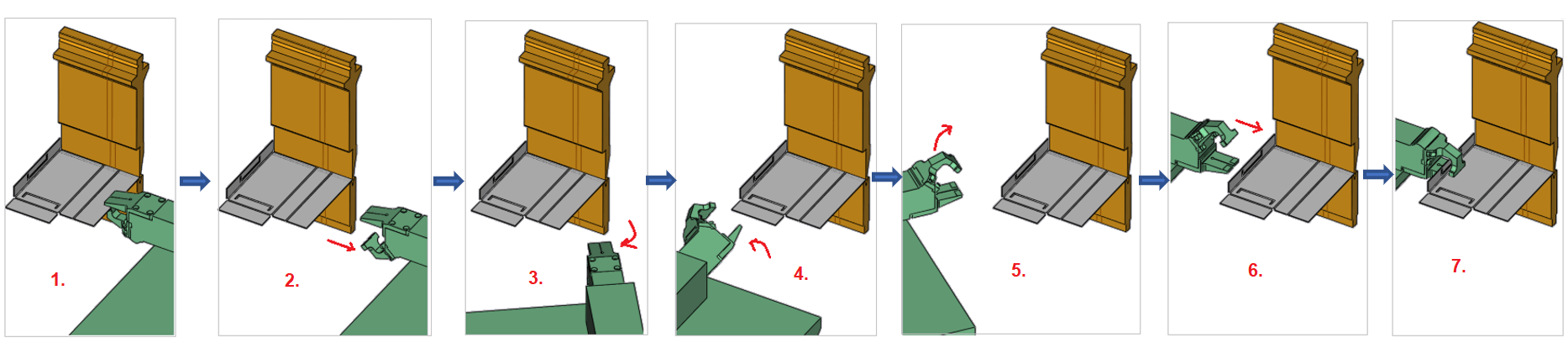 1.

2.

3.

4.

5.

6.

7.