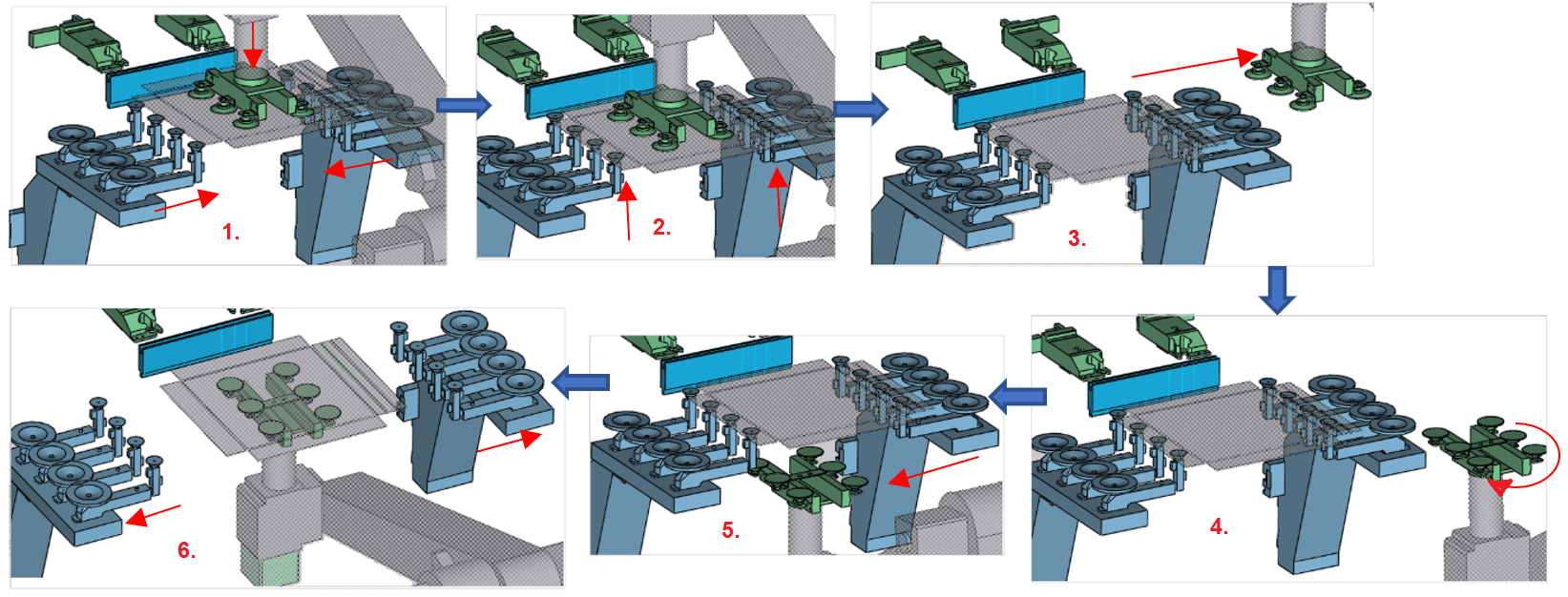 1.

2.

3.

4.

5.

6.