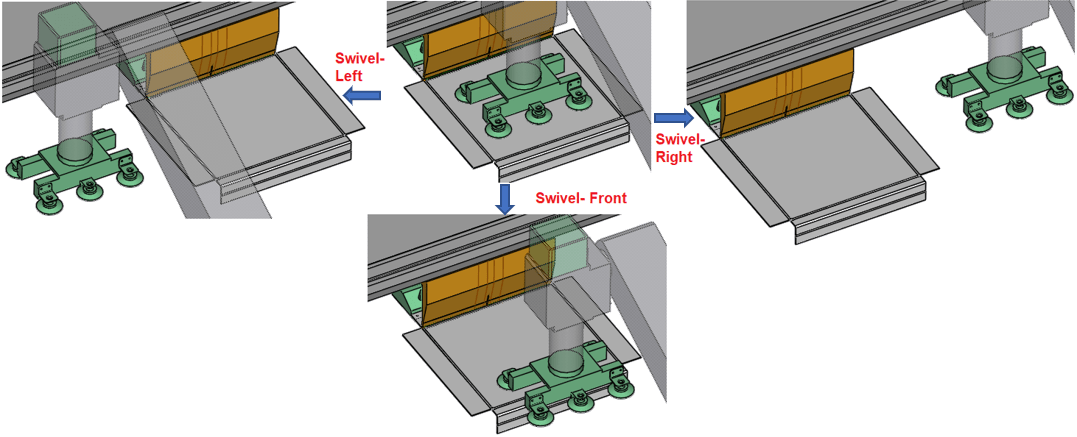 Swivel-Left

Swivel-Right

Swivel- Front