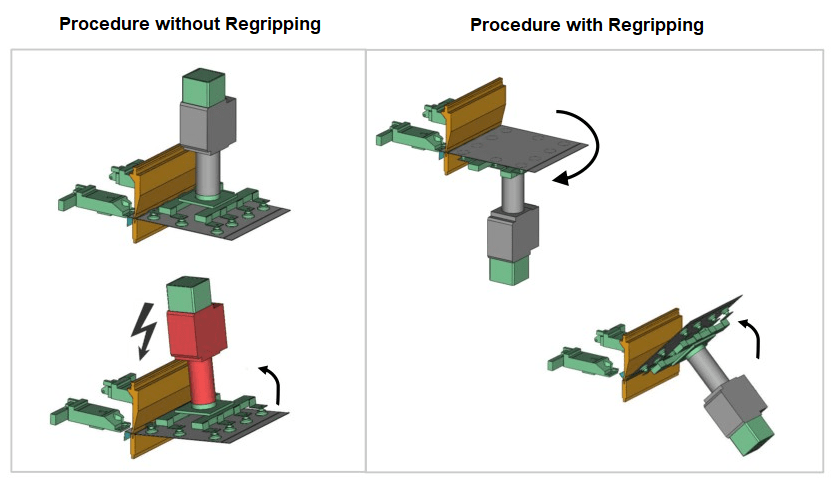 Procedure without Regripping

Procedure with Regripping